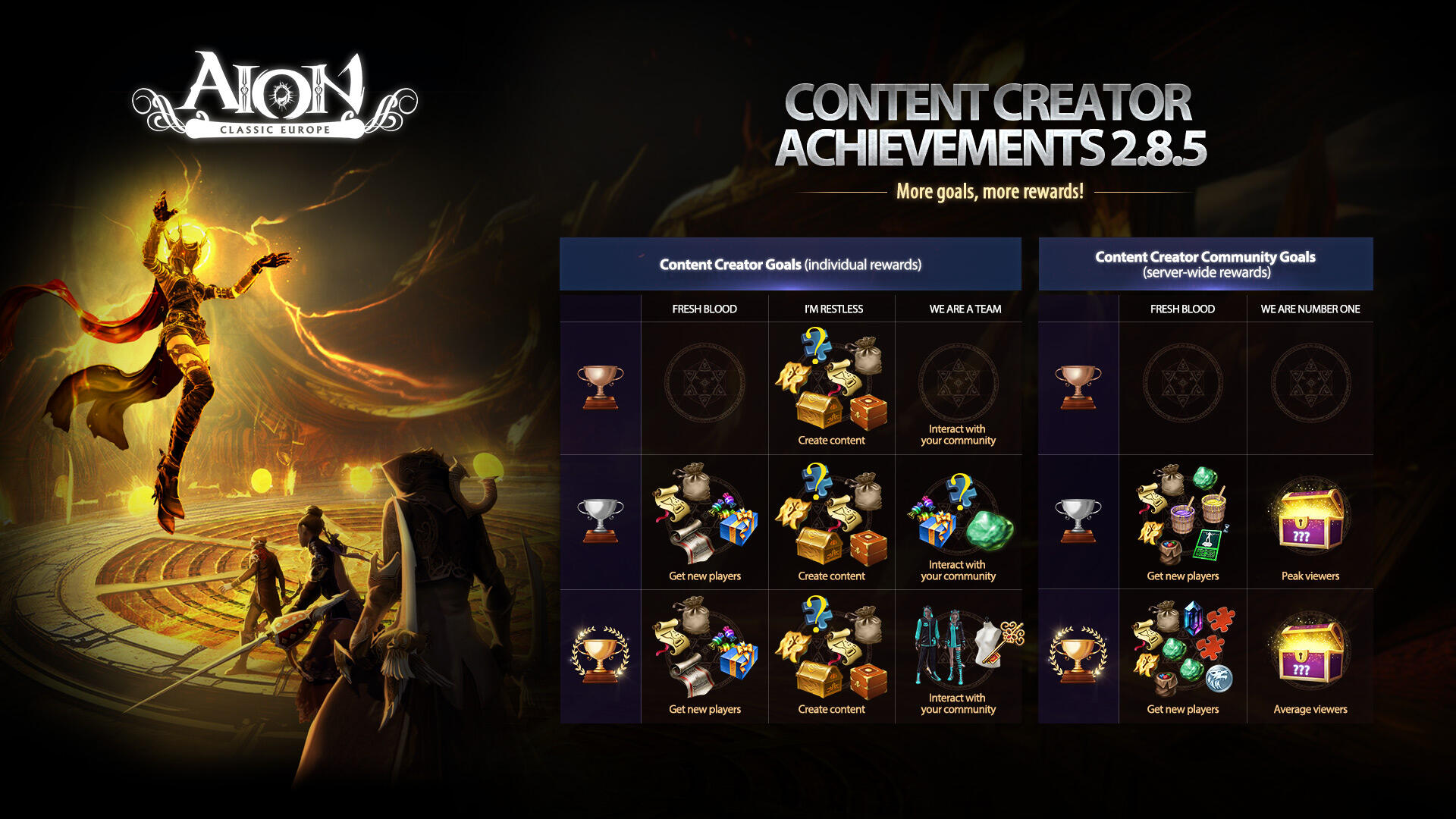 AION
CLASSIC EUROPE

CONTENT CREATOR ACHIEVEMENTS 2.8.5

More goals, more rewards!

Content Creator Goals (individual rewards)

| | FRESH BLOOD | I'M RESTLESS | WE ARE A TEAM |
|---|---|---|---|
| | | Create content | Interact with your community |
| | Get new players | Create content | Interact with your community |
| | Get new players | Create content | Interact with your community |

Content Creator Community Goals (server-wide rewards)

| | FRESH BLOOD | WE ARE NUMBER ONE |
|---|---|---|
| | | |
| | Get new players | ??? Peak viewers |
| | Get new players | ??? Average viewers |